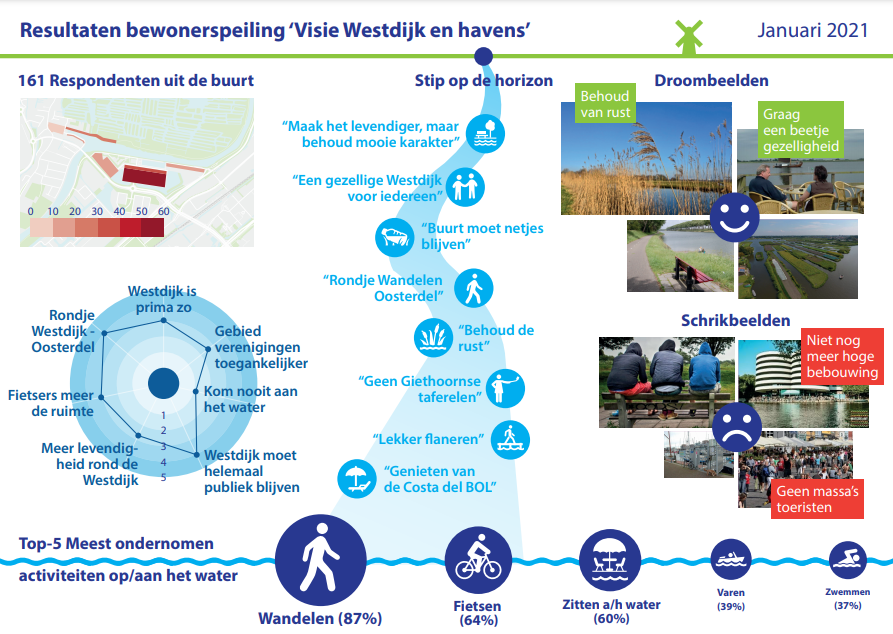 Resultaten bewonerspeiling 'Visie Westdijk en havens'

Januari 2021

161 Respondenten uit de buurt

0 10 20 30 40 50 60

Westdijk is prima zo

Gebied verenigingen toegankelijker

Kom nooit aan het water

Westdijk moet helemaal publiek blijven

Meer levendigheid rond de Westdijk

Fietsers meer de ruimte

Rondje Westdijk - Oosterdel

1
2
3
4
5

Stip op de horizon

"Maak het levendiger, maar behoud mooie karakter"

"Een gezellige Westdijk voor iedereen"

"Buurt moet netjes blijven"

"Rondje Wandelen Oosterdel"

"Behoud de rust"

"Geen Giethoornse taferelen"

"Lekker flaneren"

"Genieten van de Costa del BOL"

Droombeelden

Behoud van rust

Graag een beetje gezelligheid

Schrikbeelden

Niet nog meer hoge bebouwing

Geen massa's toeristen

Top-5 Meest ondernomen activiteiten op/aan het water

Wandelen (87%)

Fietsen (64%)

Zitten a/h water (60%)

Varen (39%)

Zwemmen (37%)